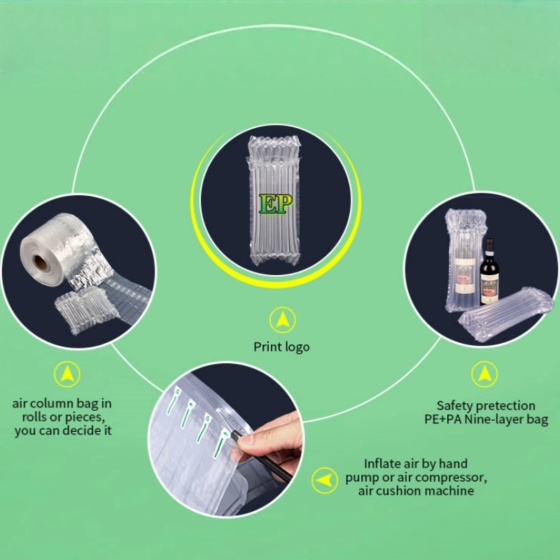 EP

Print logo

air column bag in rolls or pieces, you can decide it

Safety pretection PE+PA Nine-layer bag

Inflate air by hand pump or air compressor, air cushion machine